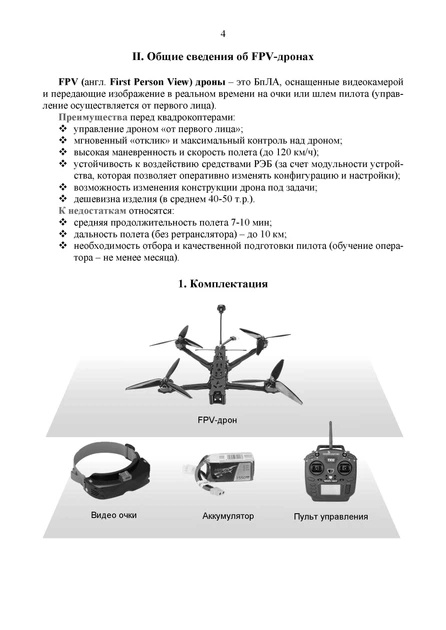 4

II. Общие сведения об FPV-дронах

FPV (англ. First Person View) дроны – это БпЛА, оснащенные видеокамерой и передающие изображение в реальном времени на очки или шлем пилота (управление осуществляется от первого лица).

Преимущества перед квадрокоптерами:
❖ управление дроном «от первого лица»;
❖ мгновенный «отклик» и максимальный контроль над дроном;
❖ высокая маневренность и скорость полета (до 120 км/ч);
❖ устойчивость к воздействию средствами РЭБ (за счет модульности устройства, которая позволяет оперативно изменять конфигурацию и настройки);
❖ возможность изменения конструкции дрона под задачи;
❖ дешевизна изделия (в среднем 40-50 т.р.).

К недостаткам относятся:
❖ средняя продолжительность полета 7-10 мин;
❖ дальность полета (без ретранслятора) – до 10 км;
❖ необходимость отбора и качественной подготовки пилота (обучение оператора – не менее месяца).

1. Комплектация

FPV-дрон

Видео очки

Аккумулятор

Пульт управления