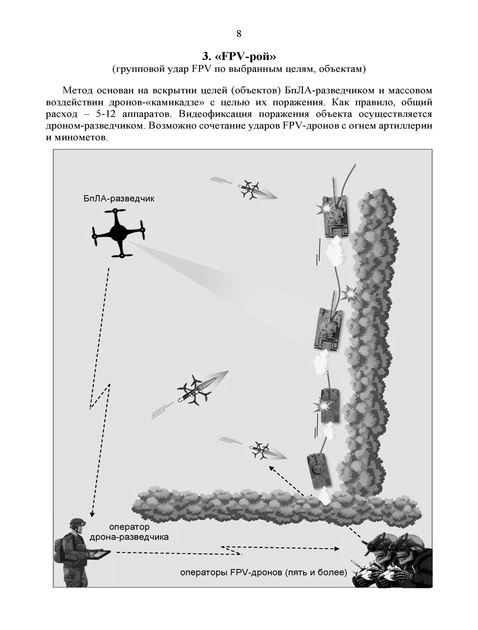 8

3. «FPV-рой»
(групповой удар FPV по выбранным целям, объектам)

Метод основан на вскрытии целей (объектов) БпЛА-разведчиком и массовом воздействии дронов-«камикадзе» с целью их поражения. Как правило, общий расход – 5-12 аппаратов. Видеофиксация поражения объекта осуществляется дроном-разведчиком. Возможно сочетание ударов FPV-дронов с огнем артиллерии и минометов.

БпЛА-разведчик

оператор дрона-разведчика

операторы FPV-дронов (пять и более)