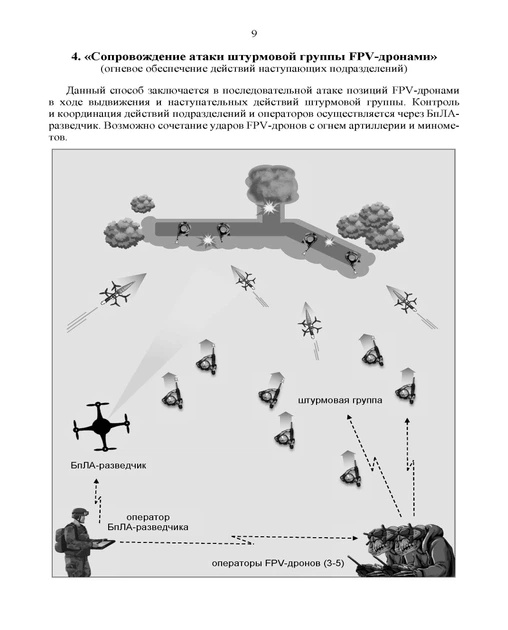 9

4. «Сопровождение атаки штурмовой группы FPV-дронами»
(огневое обеспечение действий наступающих подразделений)

Данный способ заключается в последовательной атаке позиций FPV-дронами в ходе выдвижения и наступательных действий штурмовой группы. Контроль и координация действий подразделений и операторов осуществляется через БпЛА-разведчик. Возможно сочетание ударов FPV-дронов с огнем артиллерии и минометов.

штурмовая группа

БпЛА-разведчик

оператор
БпЛА-разведчика

операторы FPV-дронов (3-5)