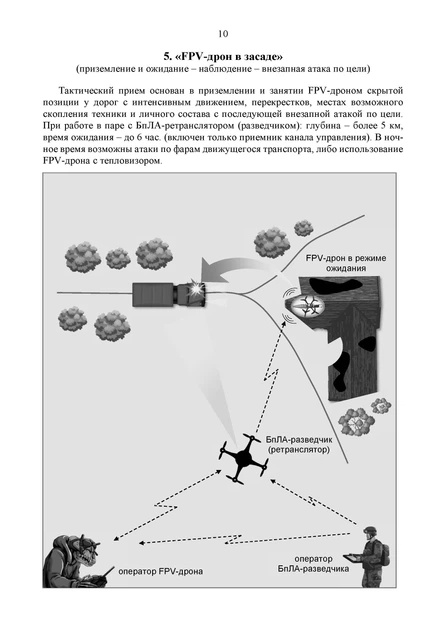 10

5. «FPV-дрон в засаде»
(приземление и ожидание – наблюдение – внезапная атака по цели)

Тактический прием основан в приземлении и занятии FPV-дроном скрытой позиции у дорог с интенсивным движением, перекрестков, местах возможного скопления техники и личного состава с последующей внезапной атакой по цели. При работе в паре с БпЛА-ретранслятором (разведчиком): глубина – более 5 км, время ожидания – до 6 час. (включен только приемник канала управления). В ночное время возможны атаки по фарам движущегося транспорта, либо использование FPV-дрона с тепловизором.

FPV-дрон в режиме ожидания

БпЛА-разведчик (ретранслятор)

оператор FPV-дрона

оператор БпЛА-разведчика